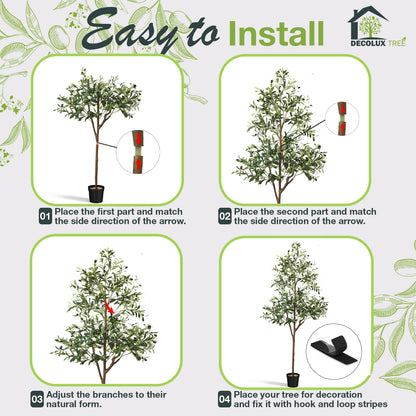 Easy to Install

DECOLUX TREE

01 Place the first part and match the side direction of the arrow.

02 Place the second part and match the side direction of the arrow.

03 Adjust the branches to their natural form.

04 Place your tree for decoration and fix it with hook and loop stripes